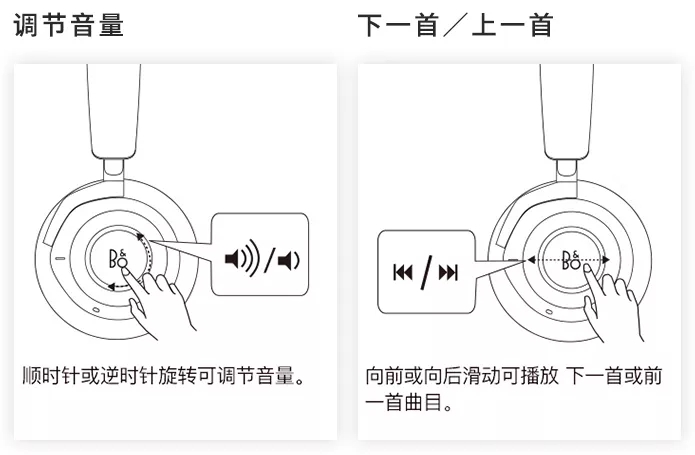 调节音量

B&O

顺时针或逆时针旋转可调节音量。

下一首／上一首

B&O

向前或向后滑动可播放 下一首或前一首曲目。