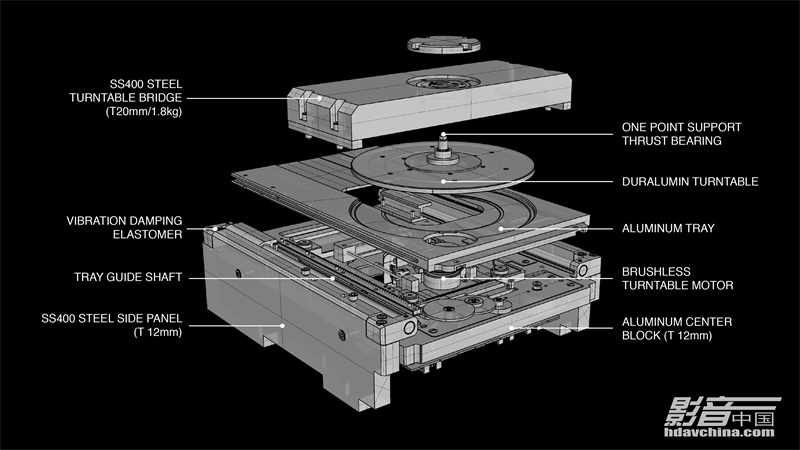 SS400 STEEL
TURNTABLE BRIDGE
(T20mm/1.8kg)

VIBRATION DAMPING
ELASTOMER

TRAY GUIDE SHAFT

SS400 STEEL SIDE PANEL
(T 12mm)

ONE POINT SUPPORT
THRUST BEARING

DURALUMIN TURNTABLE

ALUMINUM TRAY

BRUSHLESS
TURNTABLE MOTOR

ALUMINUM CENTER
BLOCK (T 12mm)

影音中国
hdavchina.com