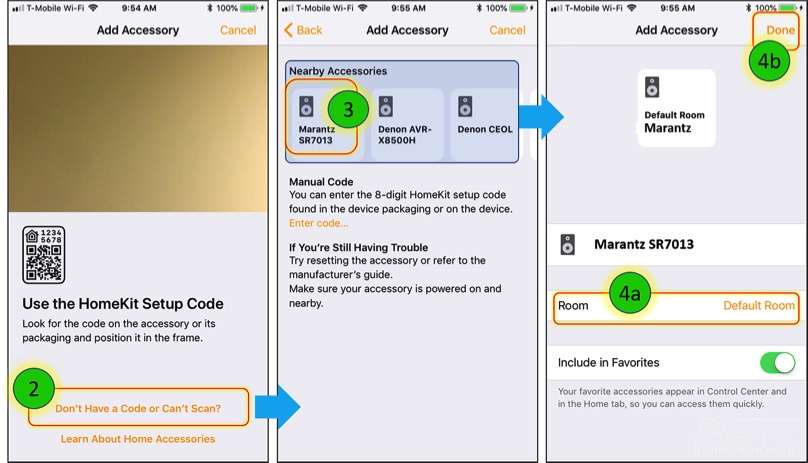 T-Mobile Wi-Fi 9:54 AM 100%

Add Accessory Cancel

1234 5678

Use the HomeKit Setup Code

Look for the code on the accessory or its packaging and position it in the frame.

2

Don't Have a Code or Can't Scan?

Learn About Home Accessories

T-Mobile Wi-Fi 9:55 AM 100%

Back Add Accessory Cancel

Nearby Accessories

Marantz SR7013

3

Denon AVR-X8500H

Denon CEOL

Manual Code

You can enter the 8-digit HomeKit setup code found in the device packaging or on the device.

Enter code...

If You're Still Having Trouble

Try resetting the accessory or refer to the manufacturer's guide.

Make sure your accessory is powered on and nearby.

T-Mobile Wi-Fi 9:55 AM 100%

Add Accessory Done

4b

Default Room

Marantz

Marantz SR7013

4a

Room Default Room

Include in Favorites

Your favorite accessories appear in Control Center and in the Home tab, so you can access them quickly.