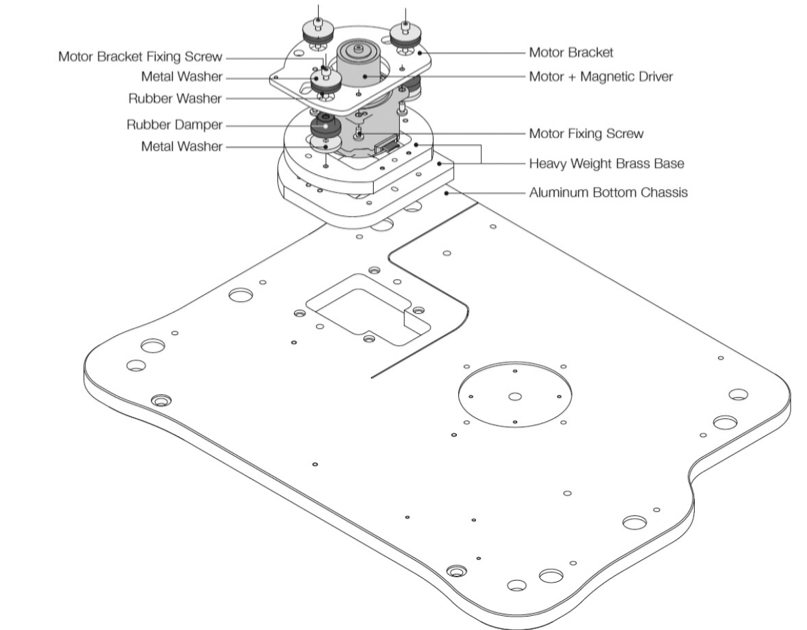 Motor Bracket Fixing Screw
Metal Washer
Rubber Washer
Rubber Damper
Metal Washer

Motor Bracket
Motor + Magnetic Driver
Motor Fixing Screw
Heavy Weight Brass Base
Aluminum Bottom Chassis